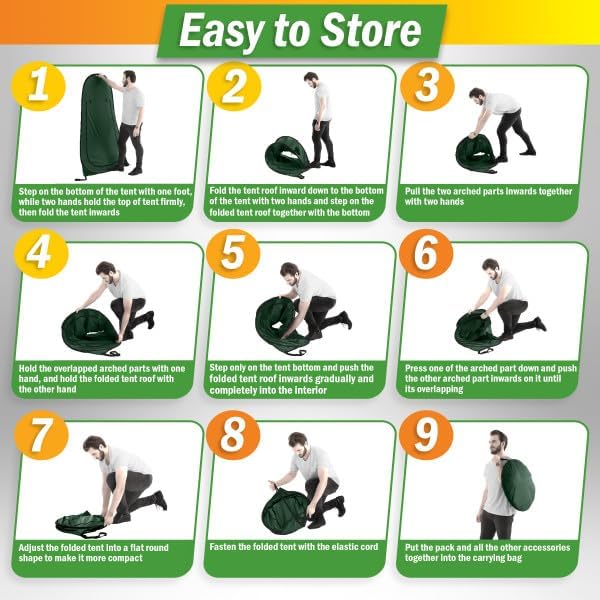 Easy to Store

1

Step on the bottom of the tent with one foot, while two hands hold the top of tent firmly, then fold the tent inwards

2

Fold the tent roof inward down to the bottom of the tent with two hands and step on the folded tent roof together with the bottom

3

Pull the two arched parts inwards together with two hands

4

Hold the overlapped arched parts with one hand, and hold the folded tent roof with the other hand

5

Step only on the tent bottom and push the folded tent roof inwards gradually and completely into the interior

6

Press one of the arched part down and push the other arched part inwards on it until its overlapping

7

Adjust the folded tent into a flat round shape to make it more compact

8

Fasten the folded tent with the elastic cord

9

Put the pack and all the other accessories together into the carrying bag