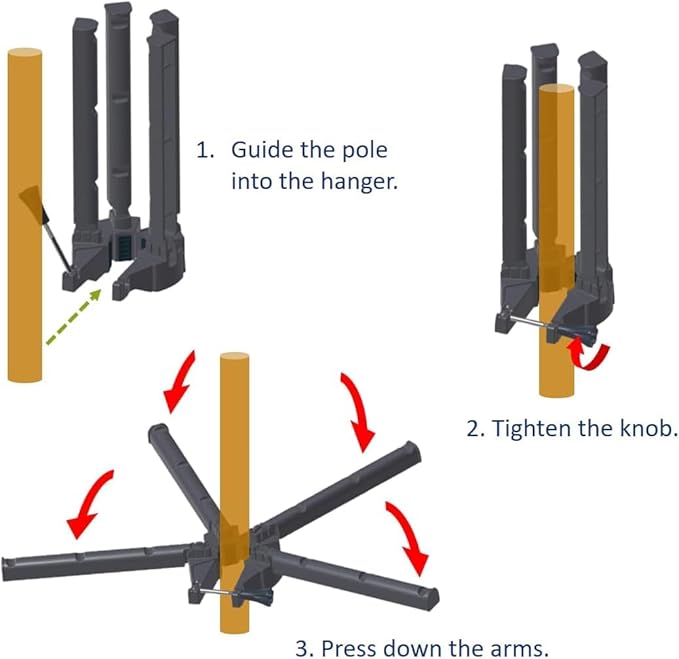 1. Guide the pole into the hanger.

2. Tighten the knob.

3. Press down the arms.