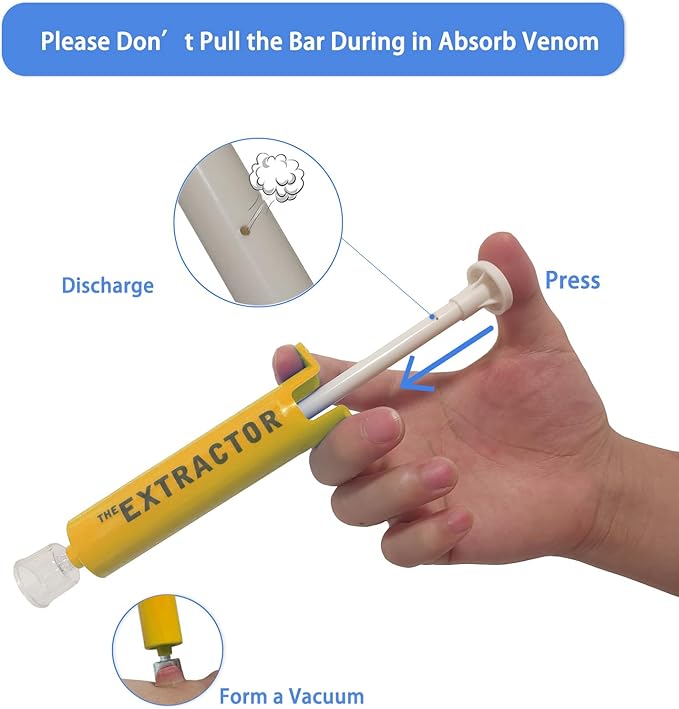 Please Don’ t Pull the Bar During in Absorb Venom

Discharge

Press

THE EXTRACTOR

Form a Vacuum