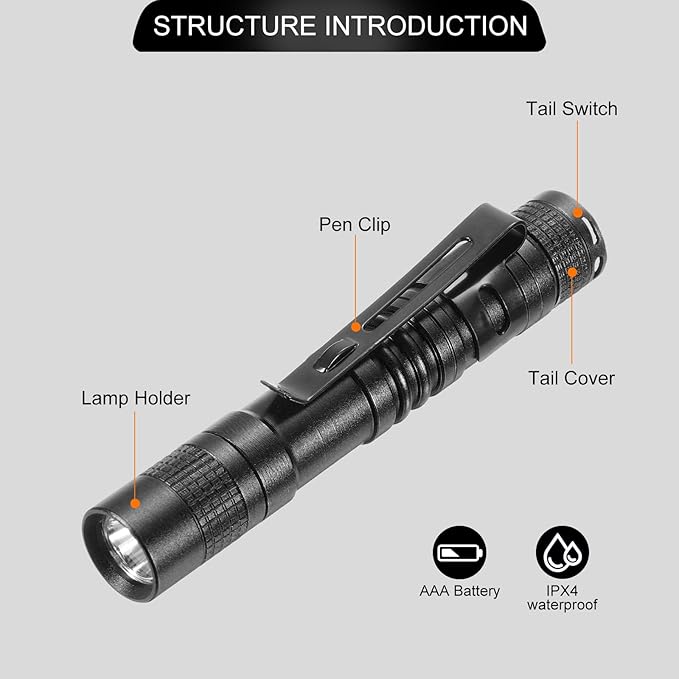 STRUCTURE INTRODUCTION

Tail Switch

Pen Clip

Tail Cover

Lamp Holder

AAA Battery

IPX4 waterproof