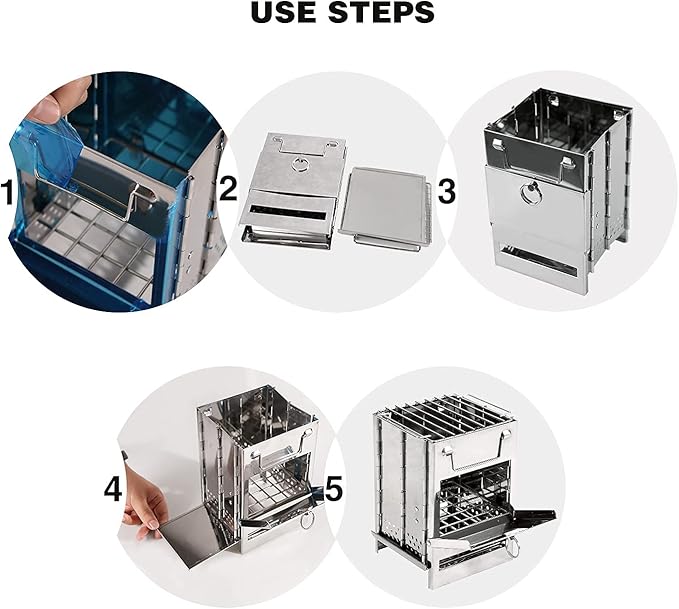 USE STEPS

1

2

3

4

5