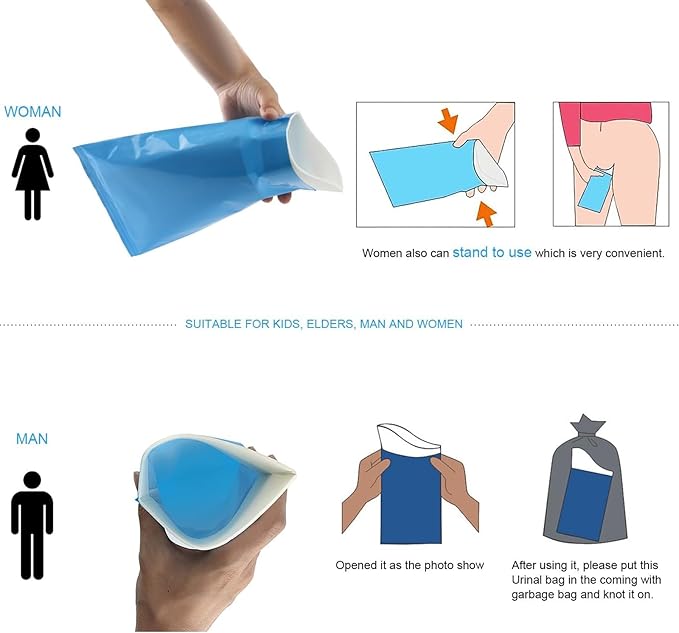 WOMAN

Women also can stand to use which is very convenient.

SUITABLE FOR KIDS, ELDERS, MAN AND WOMEN

MAN

Opened it as the photo show

After using it, please put this Urinal bag in the coming with garbage bag and knot it on.