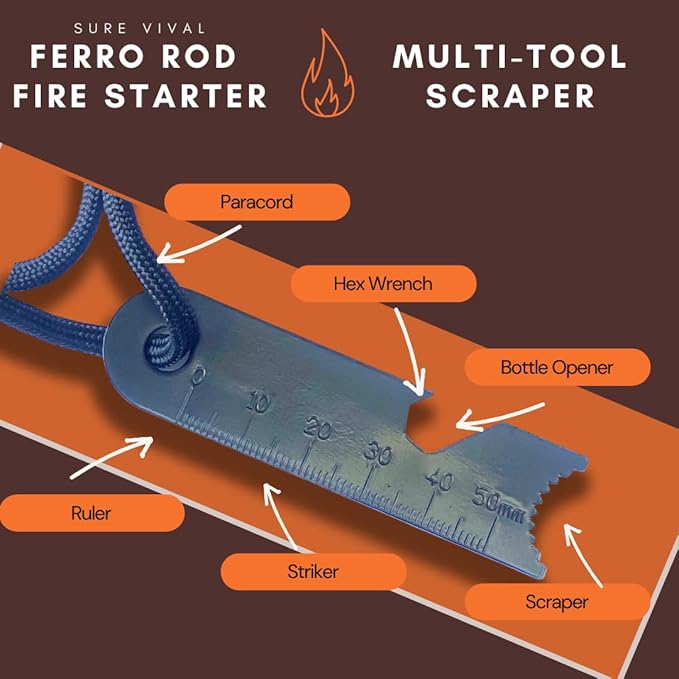 SURE VIVAL
FERRO ROD
FIRE STARTER

MULTI-TOOL
SCRAPER

Paracord

Hex Wrench

Bottle Opener

0
10
20
30
40
50mm

Ruler

Striker

Scraper