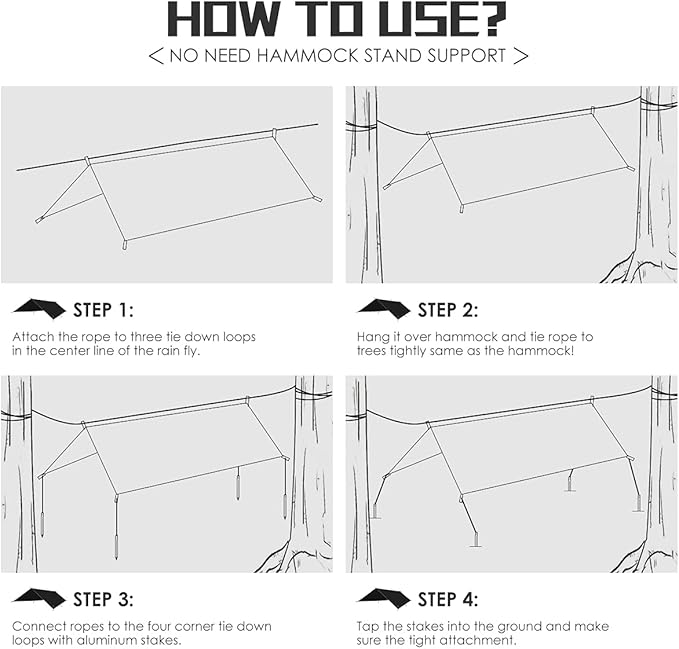 HOW TO USE?

< NO NEED HAMMOCK STAND SUPPORT >

STEP 1:

Attach the rope to three tie down loops in the center line of the rain fly.

STEP 2:

Hang it over hammock and tie rope to trees tightly same as the hammock!

STEP 3:

Connect ropes to the four corner tie down loops with aluminum stakes.

STEP 4:

Tap the stakes into the ground and make sure the tight attachment.