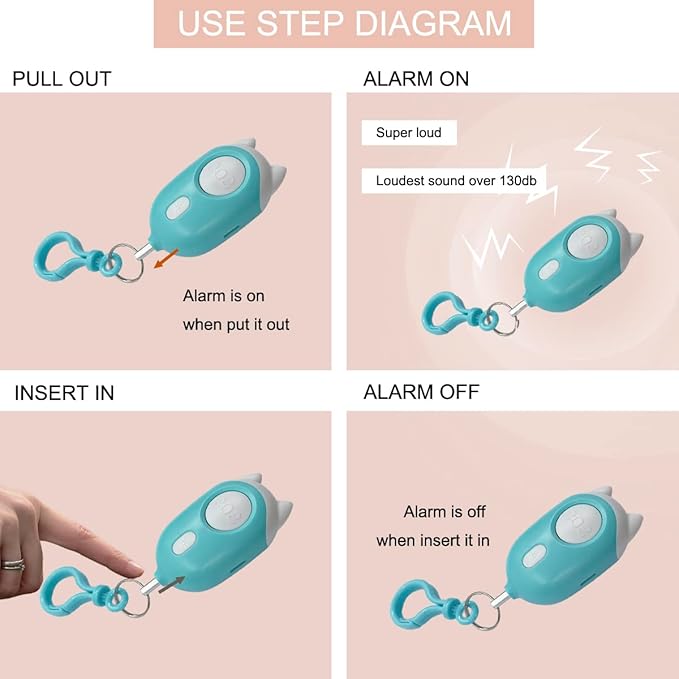 USE STEP DIAGRAM

PULL OUT

Alarm is on when put it out

ALARM ON

Super loud

Loudest sound over 130db

INSERT IN

ALARM OFF

Alarm is off when insert it in