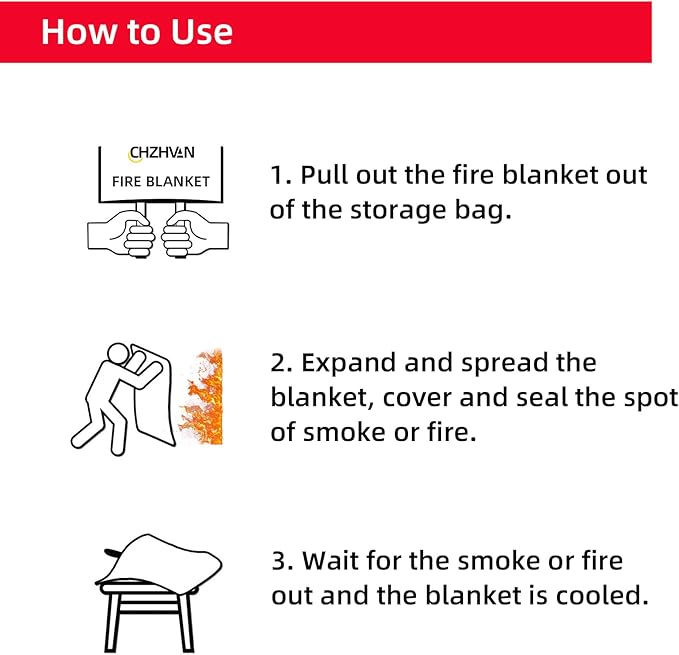 How to Use

CHZHVAN
FIRE BLANKET

1. Pull out the fire blanket out of the storage bag.

2. Expand and spread the blanket, cover and seal the spot of smoke or fire.

3. Wait for the smoke or fire out and the blanket is cooled.