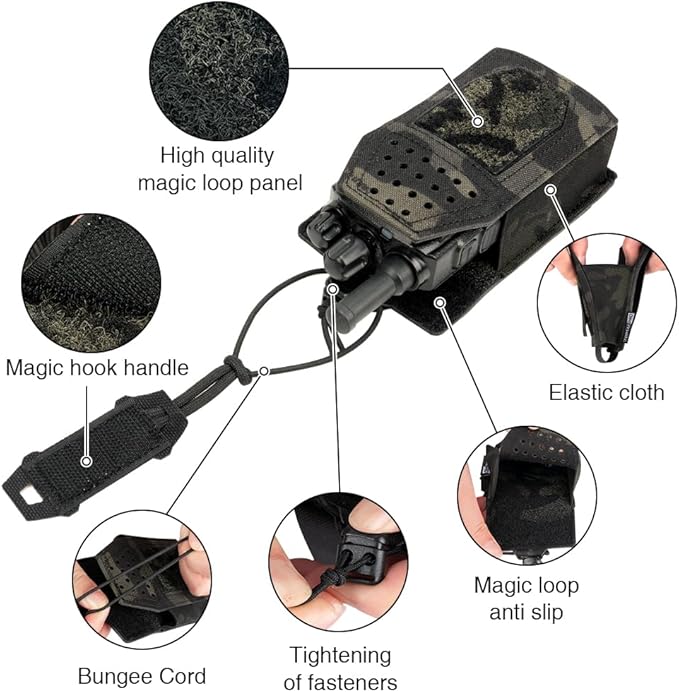 High quality magic loop panel

Magic hook handle

Elastic cloth

Magic loop anti slip

Bungee Cord

Tightening of fasteners