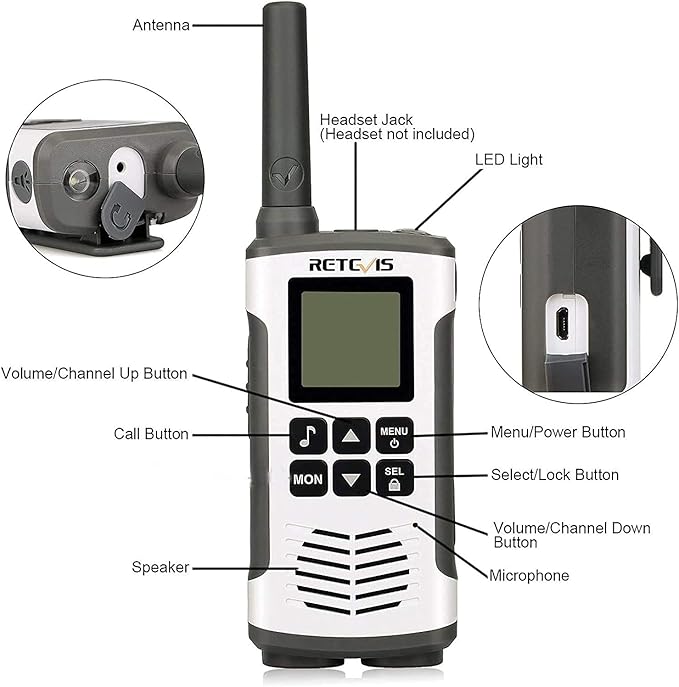 Antenna

Headset Jack
(Headset not included)

LED Light

RETEVIS

Volume/Channel Up Button

Call Button

MENU

Menu/Power Button

MON

SEL

Select/Lock Button

Volume/Channel Down Button

Speaker

Microphone