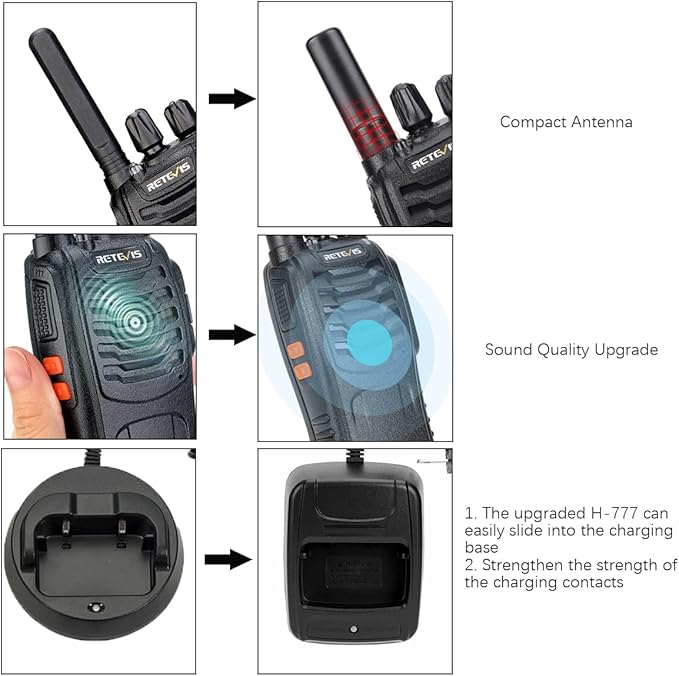 RETEVIS

RETEVIS

Compact Antenna

RETEVIS

RETEVIS

Sound Quality Upgrade

1. The upgraded H-777 can easily slide into the charging base
2. Strengthen the strength of the charging contacts