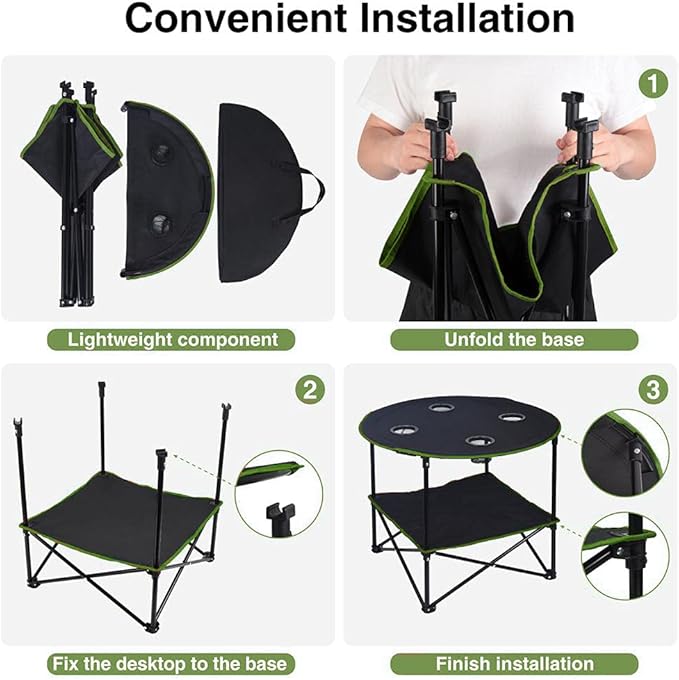 Convenient Installation

Lightweight component

1

Unfold the base

2

Fix the desktop to the base

3

Finish installation