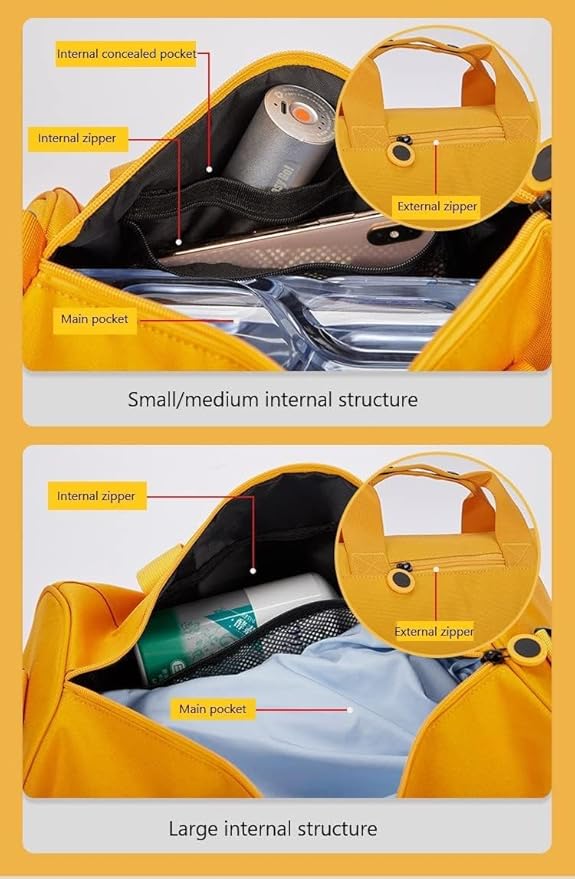 Internal concealed pocket

Internal zipper

External zipper

Main pocket

Small/medium internal structure

Internal zipper

External zipper

Main pocket

Large internal structure