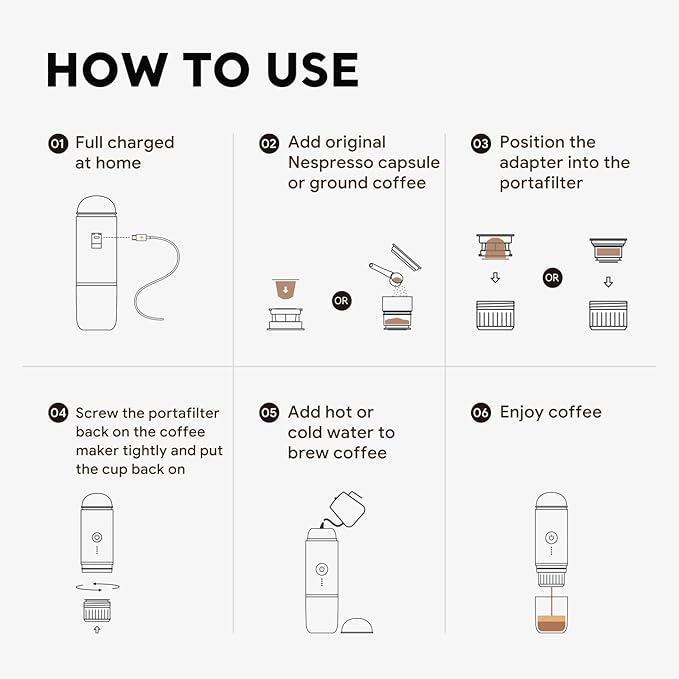 HOW TO USE

01 Full charged at home

02 Add original Nespresso capsule or ground coffee

OR

03 Position the adapter into the portafilter

OR

04 Screw the portafilter back on the coffee maker tightly and put the cup back on

05 Add hot or cold water to brew coffee

06 Enjoy coffee