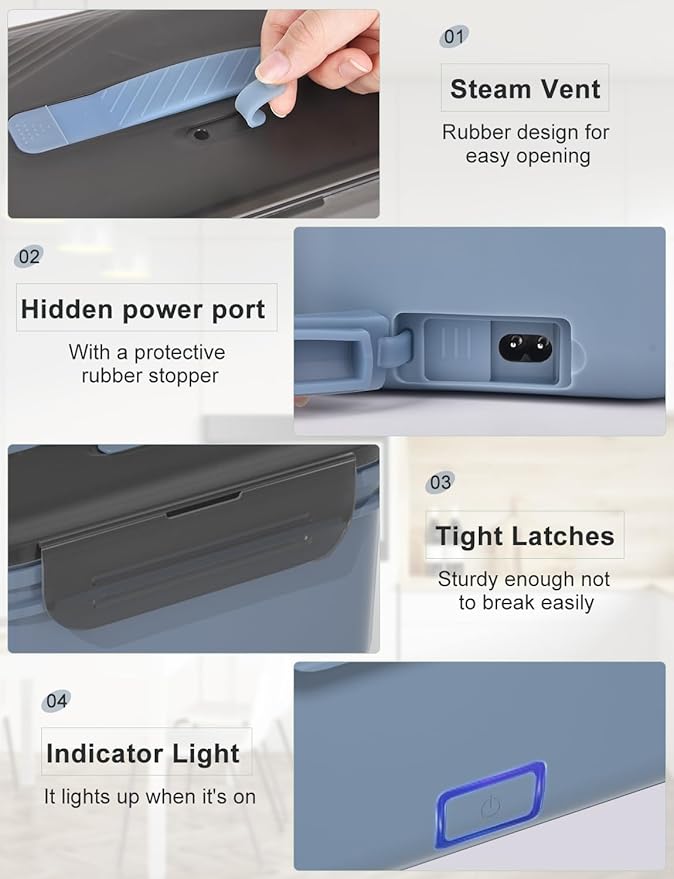 01

Steam Vent

Rubber design for easy opening

02

Hidden power port

With a protective rubber stopper

03

Tight Latches

Sturdy enough not to break easily

04

Indicator Light

It lights up when it's on