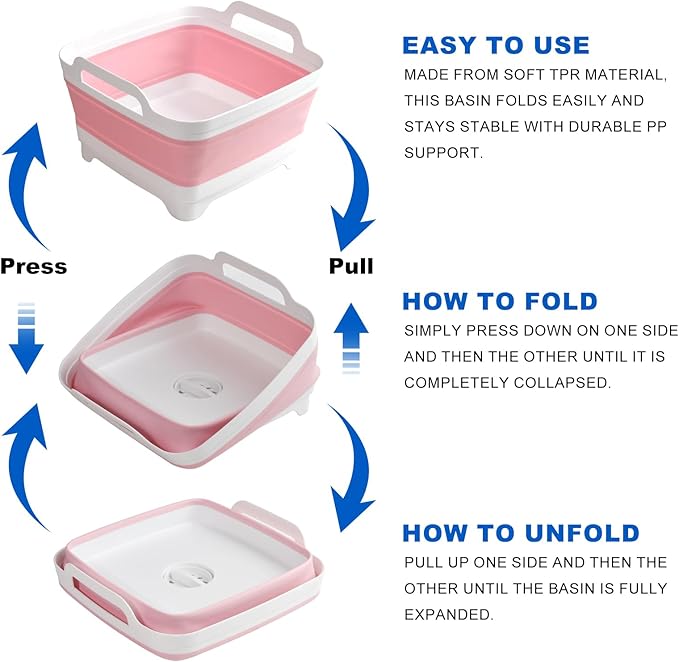 Press

Pull

EASY TO USE

MADE FROM SOFT TPR MATERIAL, THIS BASIN FOLDS EASILY AND STAYS STABLE WITH DURABLE PP SUPPORT.

HOW TO FOLD

SIMPLY PRESS DOWN ON ONE SIDE AND THEN THE OTHER UNTIL IT IS COMPLETELY COLLAPSED.

HOW TO UNFOLD

PULL UP ONE SIDE AND THEN THE OTHER UNTIL THE BASIN IS FULLY EXPANDED.