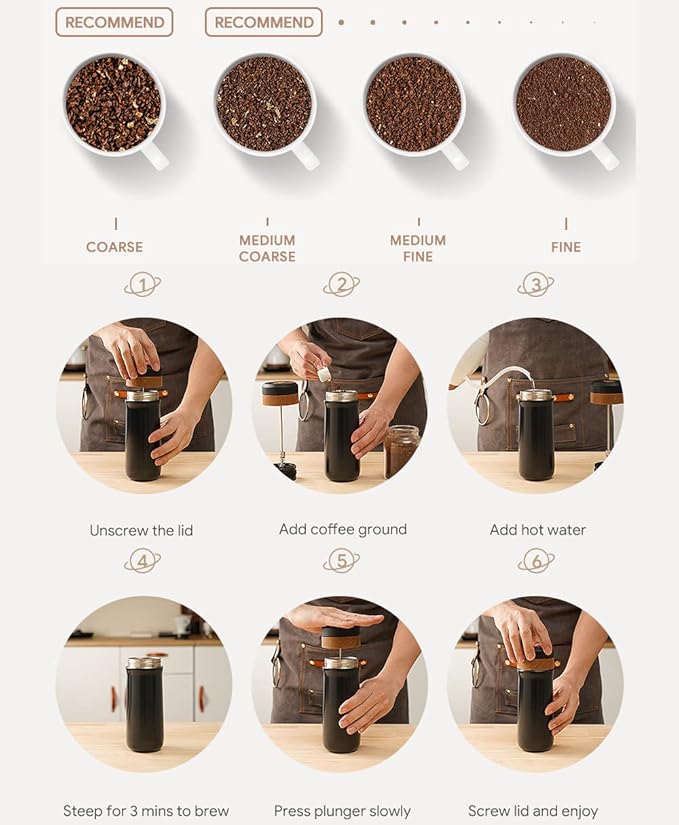 RECOMMEND RECOMMEND

COARSE

MEDIUM COARSE

MEDIUM FINE

FINE

1

2

3

Unscrew the lid

Add coffee ground

Add hot water

4

5

6

Steep for 3 mins to brew

Press plunger slowly

Screw lid and enjoy