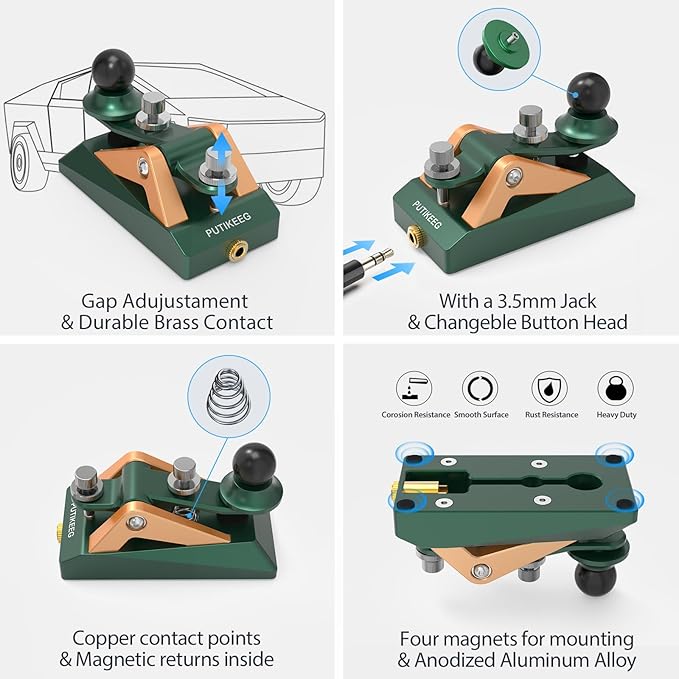 PUTIKEEG

Gap Adujustament & Durable Brass Contact

PUTIKEEG

With a 3.5mm Jack & Changeble Button Head

PUTIKEEG

Copper contact points & Magnetic returns inside

Corosion Resistance Smooth Surface Rust Resistance Heavy Duty

Four magnets for mounting & Anodized Aluminum Alloy