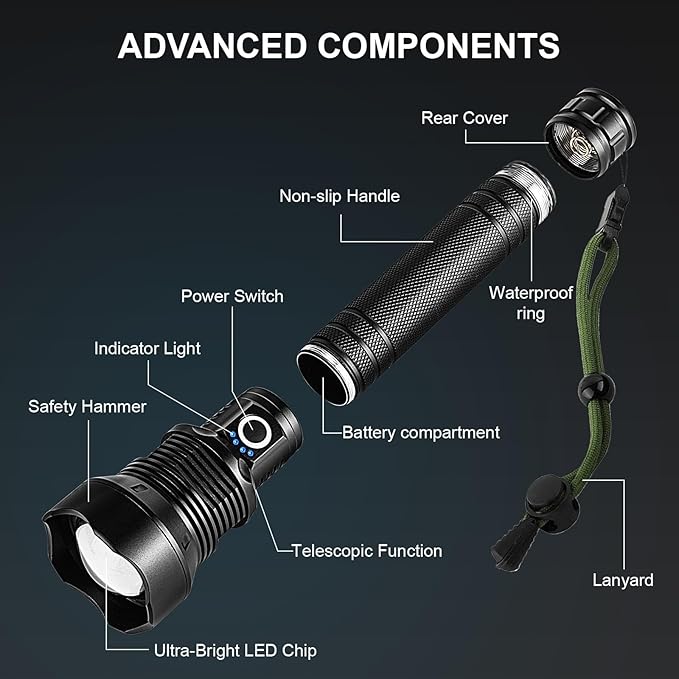 ADVANCED COMPONENTS

Rear Cover

Non-slip Handle

Waterproof ring

Power Switch

Indicator Light

Safety Hammer

Battery compartment

Telescopic Function

Lanyard

Ultra-Bright LED Chip