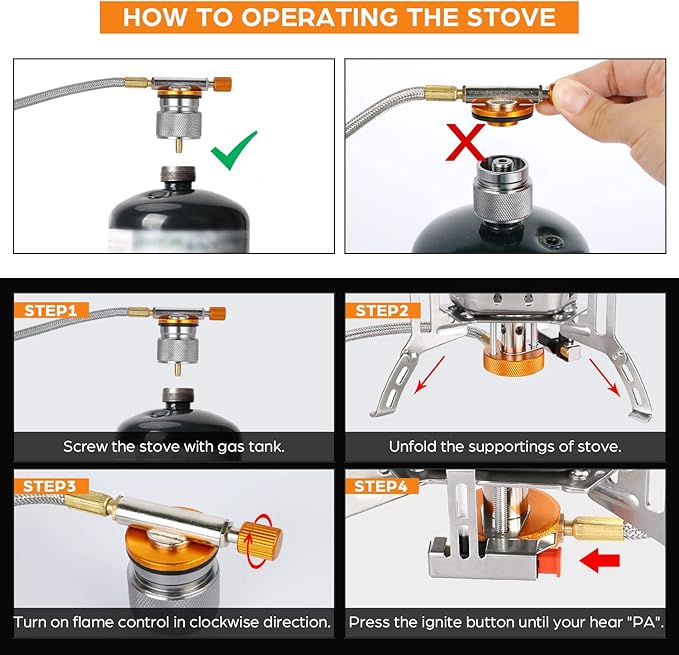 HOW TO OPERATING THE STOVE

STEP1
Screw the stove with gas tank.

STEP2
Unfold the supportings of stove.

STEP3
Turn on flame control in clockwise direction.

STEP4
Press the ignite button until your hear "PA".