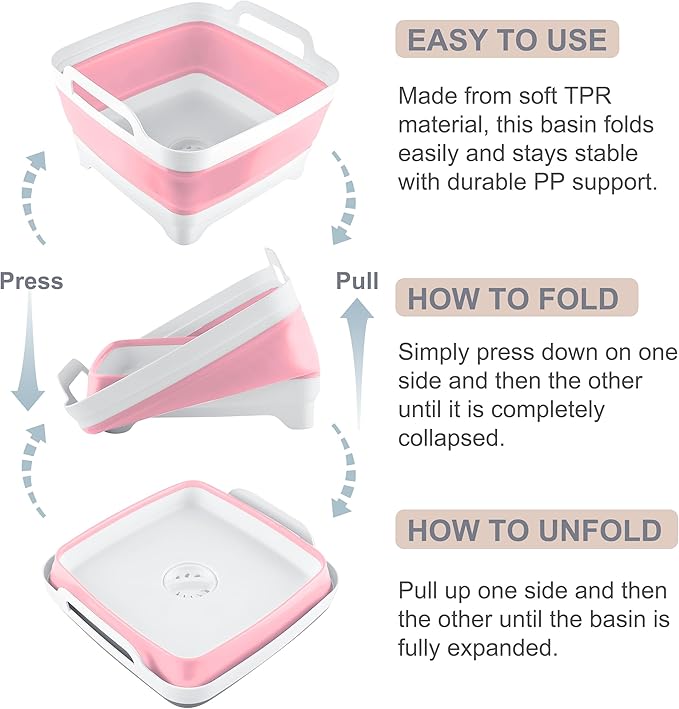 Press

Pull

EASY TO USE

Made from soft TPR material, this basin folds easily and stays stable with durable PP support.

HOW TO FOLD

Simply press down on one side and then the other until it is completely collapsed.

HOW TO UNFOLD

Pull up one side and then the other until the basin is fully expanded.