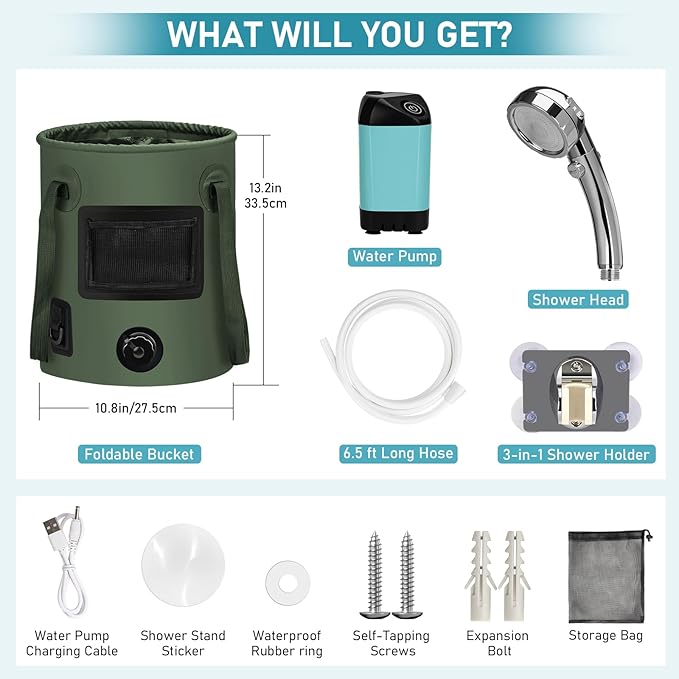 WHAT WILL YOU GET?

13.2in
33.5cm

10.8in/27.5cm

Foldable Bucket

Water Pump

Shower Head

6.5 ft Long Hose

3-in-1 Shower Holder

Water Pump Charging Cable

Shower Stand Sticker

Waterproof Rubber ring

Self-Tapping Screws

Expansion Bolt

Storage Bag