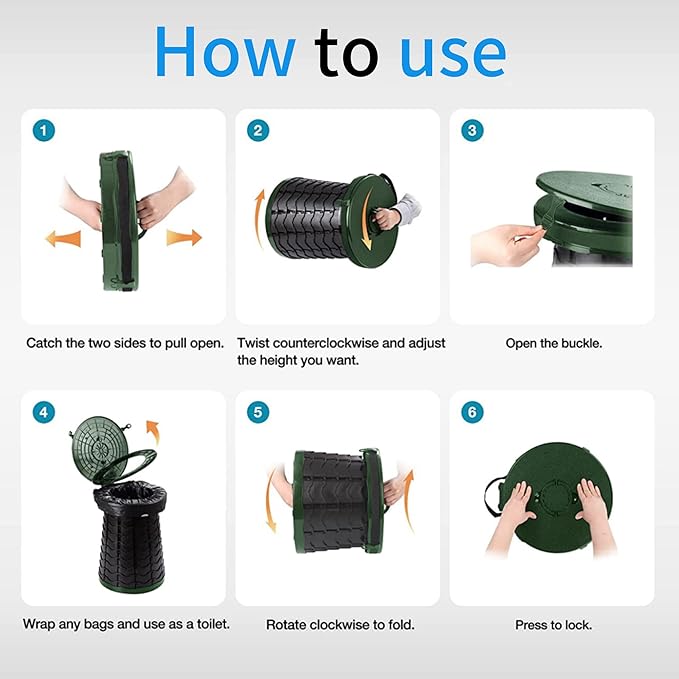 How to use

1

Catch the two sides to pull open.

2

Twist counterclockwise and adjust the height you want.

3

Open the buckle.

4

Wrap any bags and use as a toilet.

5

Rotate clockwise to fold.

6

Press to lock.