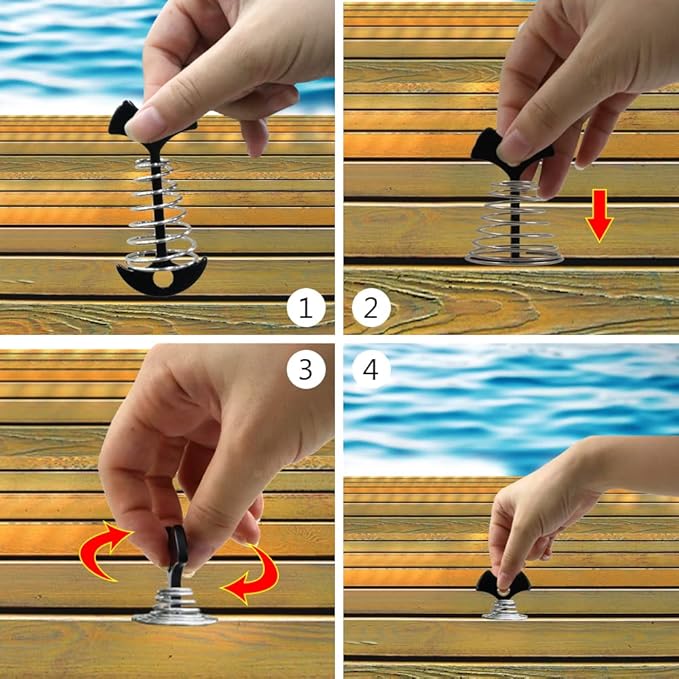 1
2
3
4