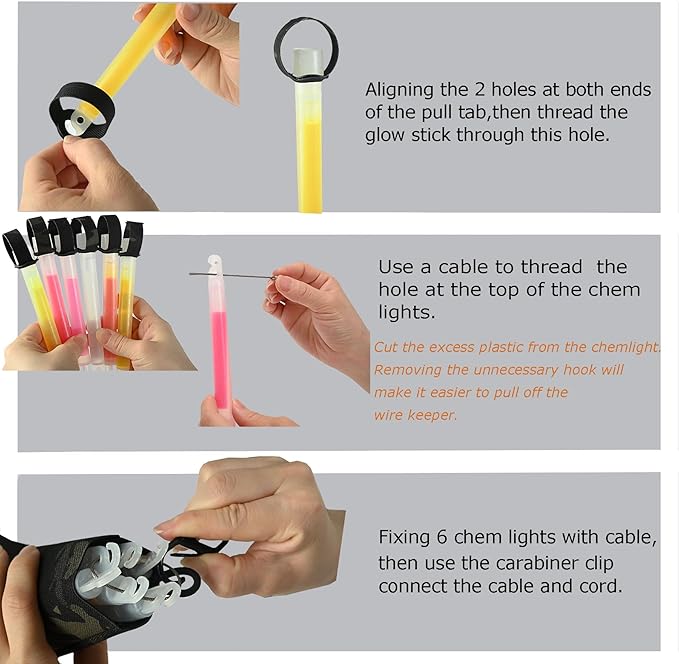 Aligning the 2 holes at both ends of the pull tab,then thread the glow stick through this hole.

Use a cable to thread the hole at the top of the chem lights.

Cut the excess plastic from the chemlight. Removing the unnecessary hook will make it easier to pull off the wire keeper.

Fixing 6 chem lights with cable, then use the carabiner clip connect the cable and cord.