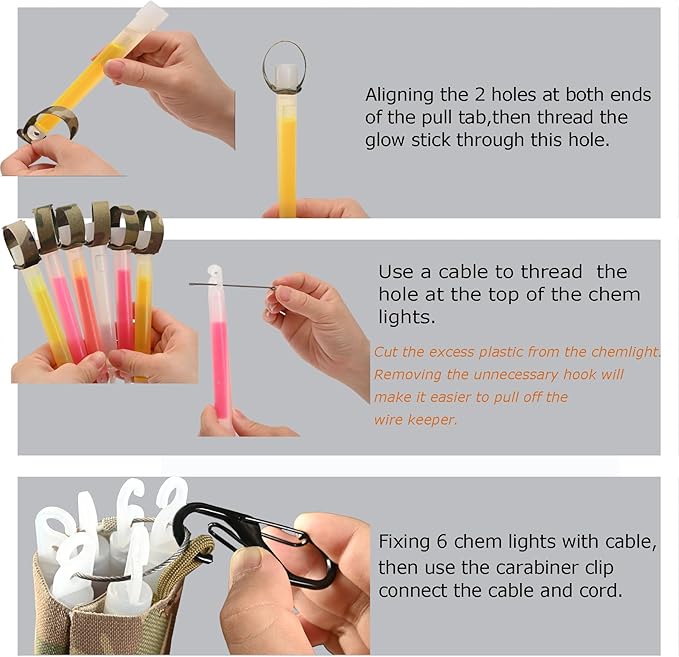 Aligning the 2 holes at both ends of the pull tab,then thread the glow stick through this hole.

Use a cable to thread the hole at the top of the chem lights.

Cut the excess plastic from the chemlight. Removing the unnecessary hook will make it easier to pull off the wire keeper.

Fixing 6 chem lights with cable, then use the carabiner clip connect the cable and cord.