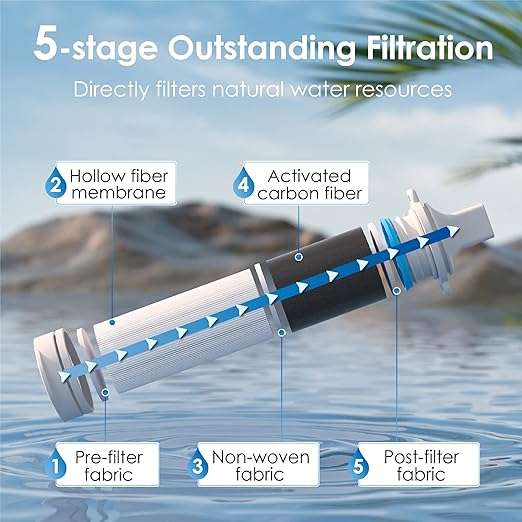 5-stage Outstanding Filtration

Directly filters natural water resources

2 Hollow fiber membrane

4 Activated carbon fiber

1 Pre-filter fabric

3 Non-woven fabric

5 Post-filter fabric