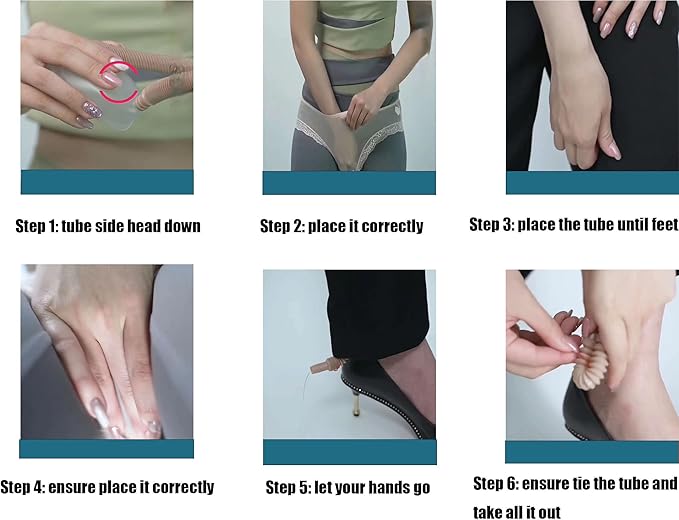 Step 1: tube side head down

Step 2: place it correctly

Step 3: place the tube until feet

Step 4: ensure place it correctly

Step 5: let your hands go

Step 6: ensure tie the tube and take all it out