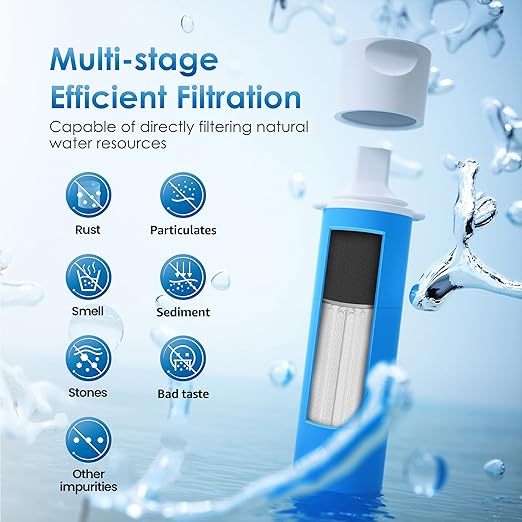 Multi-stage Efficient Filtration

Capable of directly filtering natural water resources

Rust

Particulates

Smell

Sediment

Stones

Bad taste

Other impurities