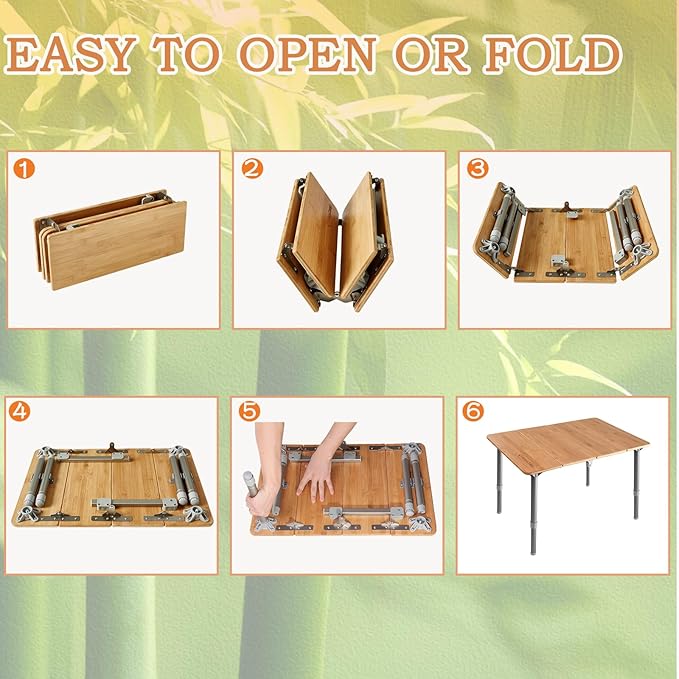 EASY TO OPEN OR FOLD

1

2

3

4

5

6