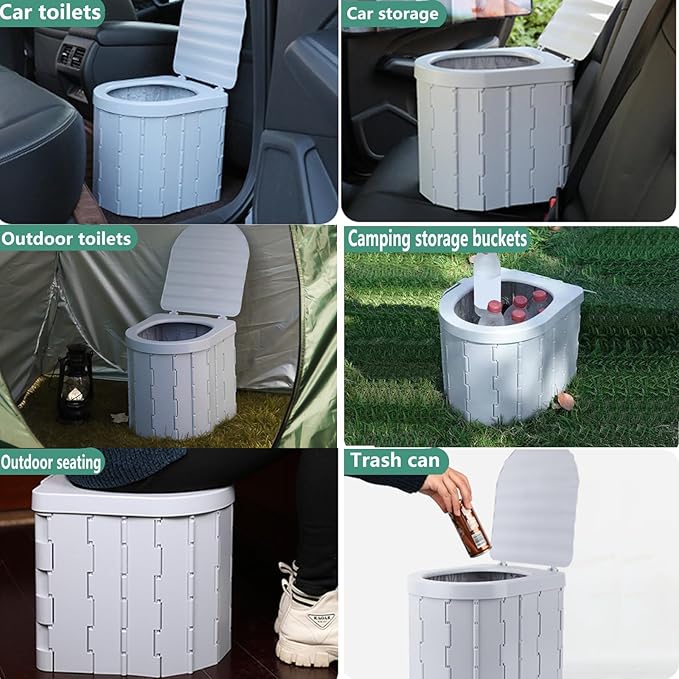 Car toilets

Car storage

Outdoor toilets

Camping storage buckets

Outdoor seating

Trash can