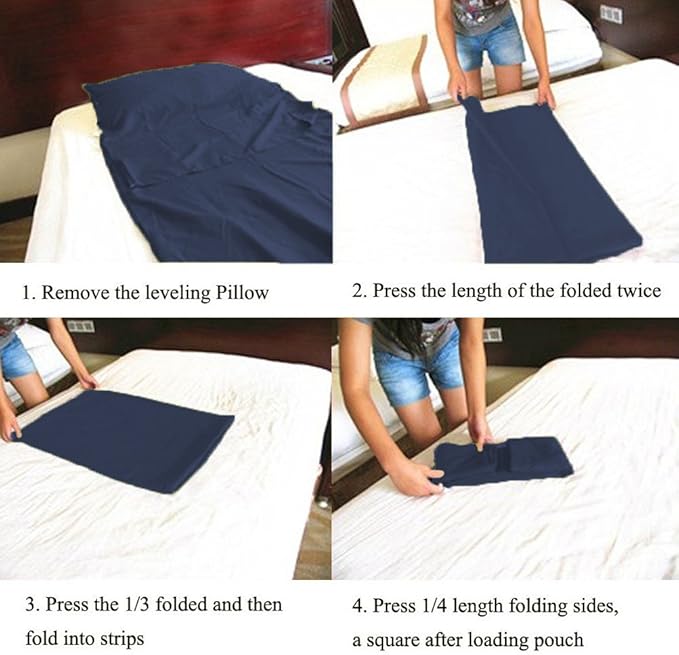 1. Remove the leveling Pillow

2. Press the length of the folded twice

3. Press the 1/3 folded and then fold into strips

4. Press 1/4 length folding sides, a square after loading pouch