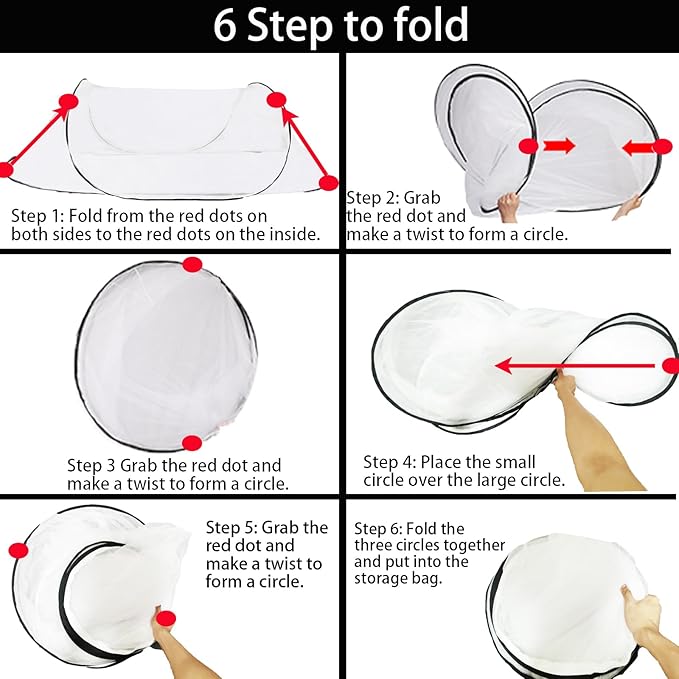 6 Step to fold

Step 1: Fold from the red dots on both sides to the red dots on the inside.

Step 2: Grab the red dot and make a twist to form a circle.

Step 3 Grab the red dot and make a twist to form a circle.

Step 4: Place the small circle over the large circle.

Step 5: Grab the red dot and make a twist to form a circle.

Step 6: Fold the three circles together and put into the storage bag.