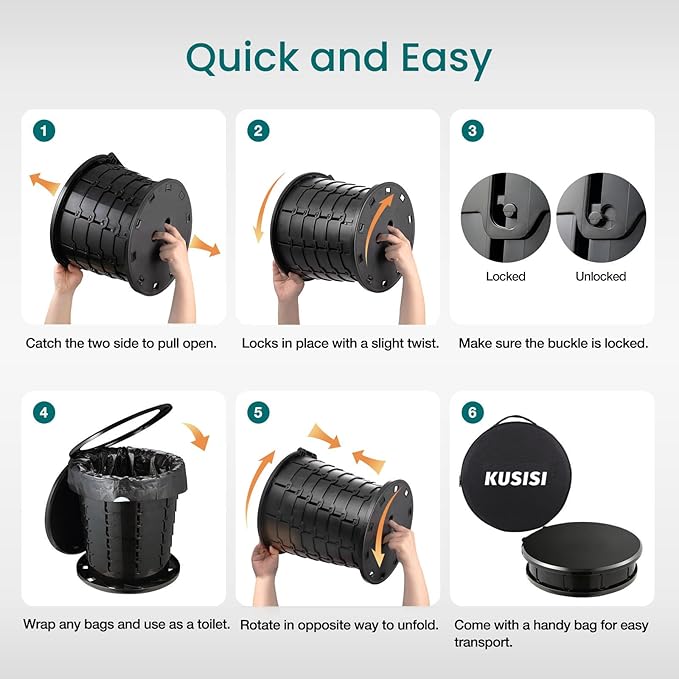 Quick and Easy

1

Catch the two side to pull open.

2

Locks in place with a slight twist.

3

Locked

Unlocked

Make sure the buckle is locked.

4

Wrap any bags and use as a toilet.

5

Rotate in opposite way to unfold.

6

KUSISI

Come with a handy bag for easy transport.