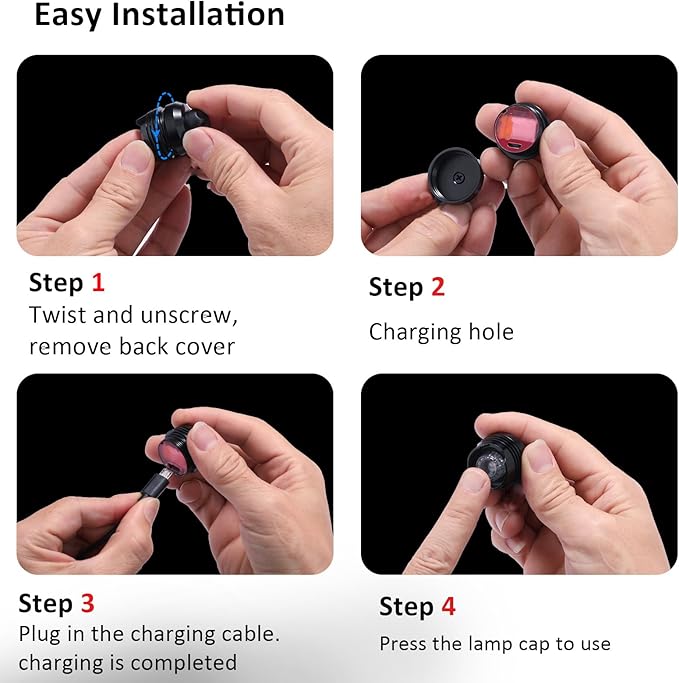 Easy Installation

Step 1
Twist and unscrew, remove back cover

Step 2
Charging hole

Step 3
Plug in the charging cable. charging is completed

Step 4
Press the lamp cap to use