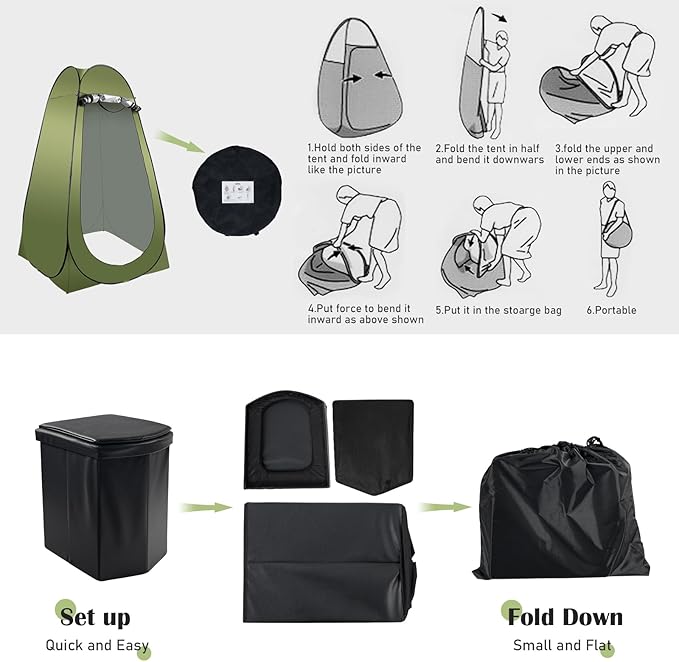 1.Hold both sides of the tent and fold inward like the picture

2.Fold the tent in half and bend it downwars

3.fold the upper and lower ends as shown in the picture

4.Put force to bend it inward as above shown

5.Put it in the stoarge bag

6.Portable

Set up
Quick and Easy

Fold Down
Small and Flat