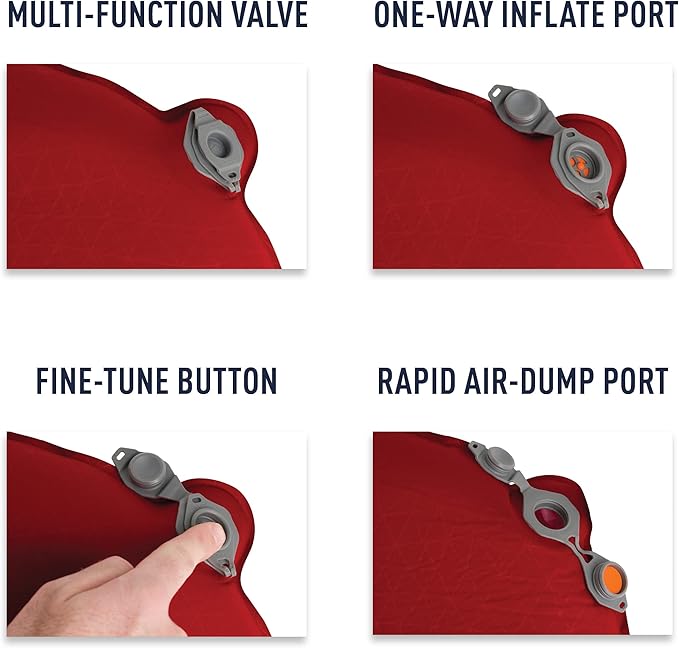 MULTI-FUNCTION VALVE

ONE-WAY INFLATE PORT

FINE-TUNE BUTTON

RAPID AIR-DUMP PORT