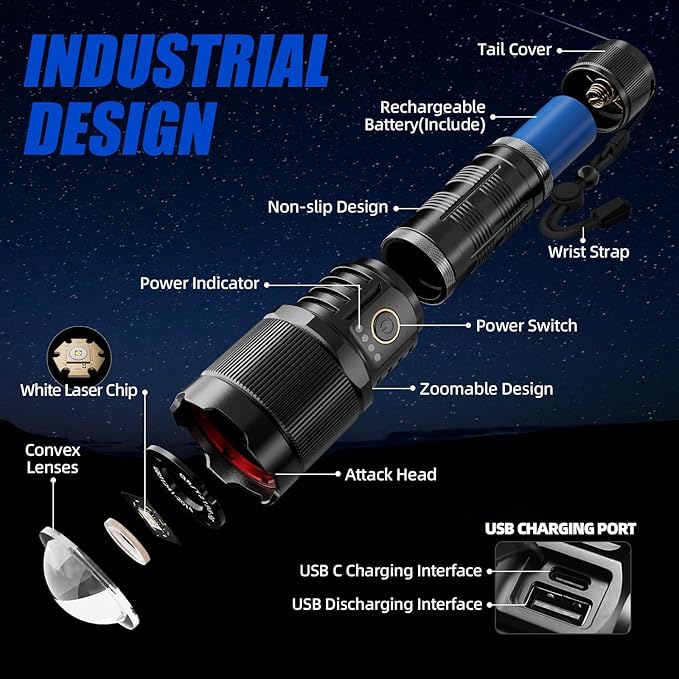 INDUSTRIAL DESIGN

Tail Cover

Rechargeable Battery(Include)

Non-slip Design

Wrist Strap

Power Indicator

Power Switch

White Laser Chip

Zoomable Design

Convex Lenses

Attack Head

USB CHARGING PORT

USB C Charging Interface

USB Discharging Interface