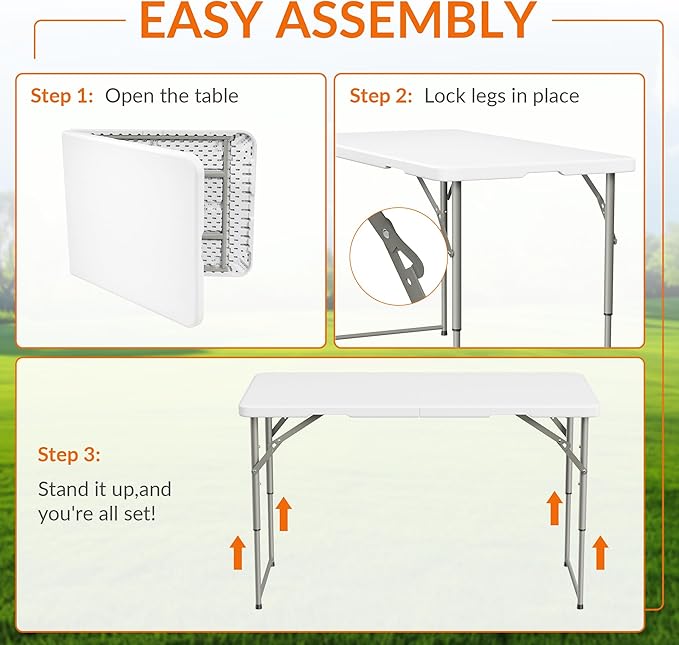 EASY ASSEMBLY

Step 1: Open the table

Step 2: Lock legs in place

Step 3:

Stand it up,and you're all set!