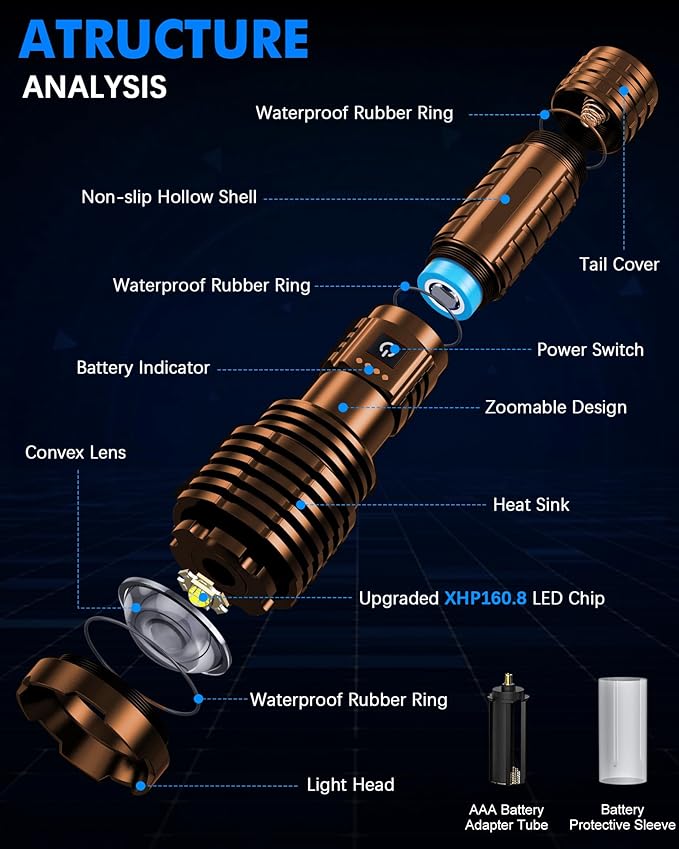 ATRUCTURE
ANALYSIS

Waterproof Rubber Ring

Non-slip Hollow Shell

Tail Cover

Waterproof Rubber Ring

Power Switch

Battery Indicator

Zoomable Design

Convex Lens

Heat Sink

Upgraded XHP160.8 LED Chip

Waterproof Rubber Ring

Light Head

AAA Battery Adapter Tube

Battery Protective Sleeve