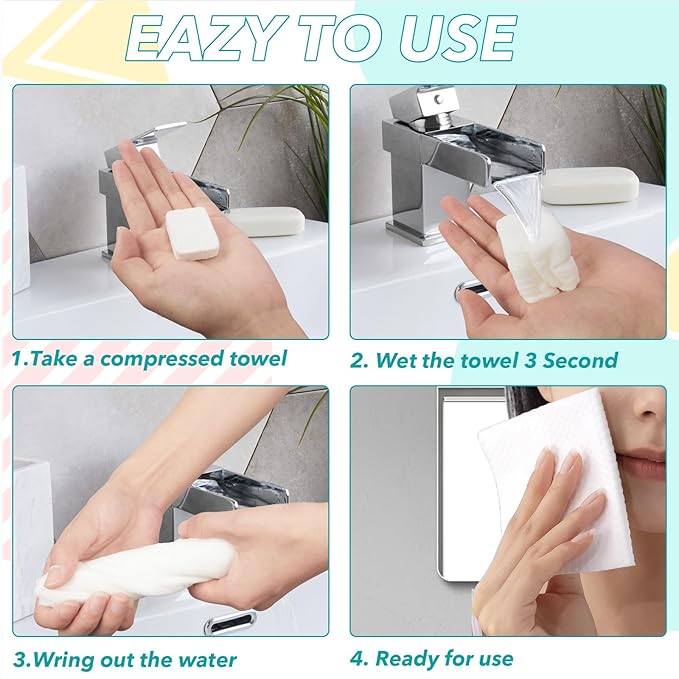 EAZY TO USE

1.Take a compressed towel

2. Wet the towel 3 Second

3.Wring out the water

4. Ready for use