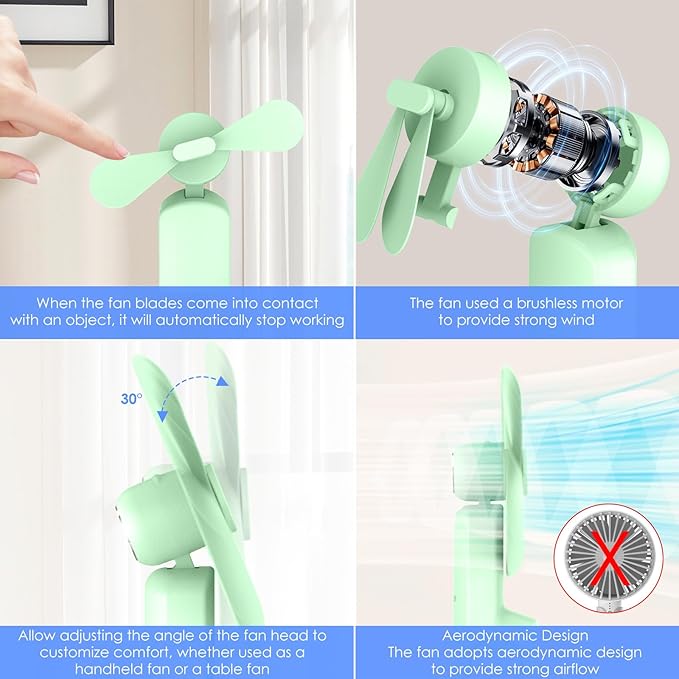 When the fan blades come into contact with an object, it will automatically stop working

The fan used a brushless motor to provide strong wind

30°

Allow adjusting the angle of the fan head to customize comfort, whether used as a handheld fan or a table fan

Aerodynamic Design
The fan adopts aerodynamic design to provide strong airflow