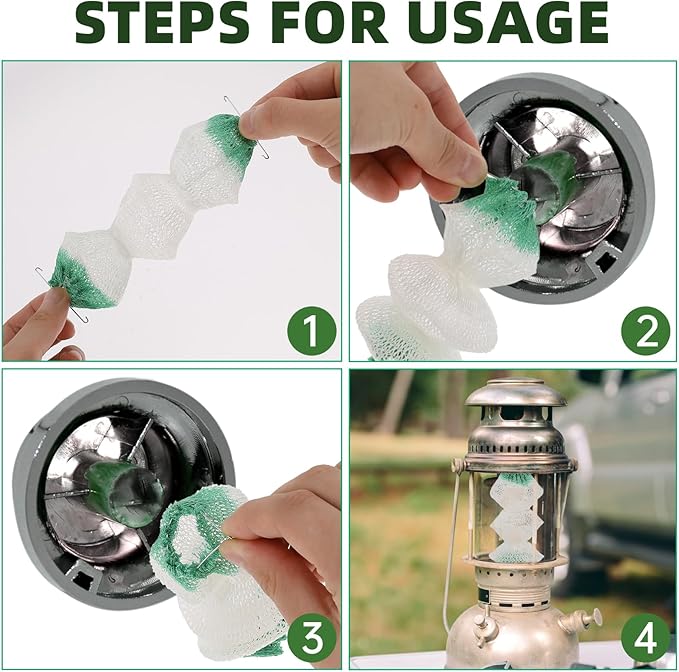 STEPS FOR USAGE

1

2

3

4