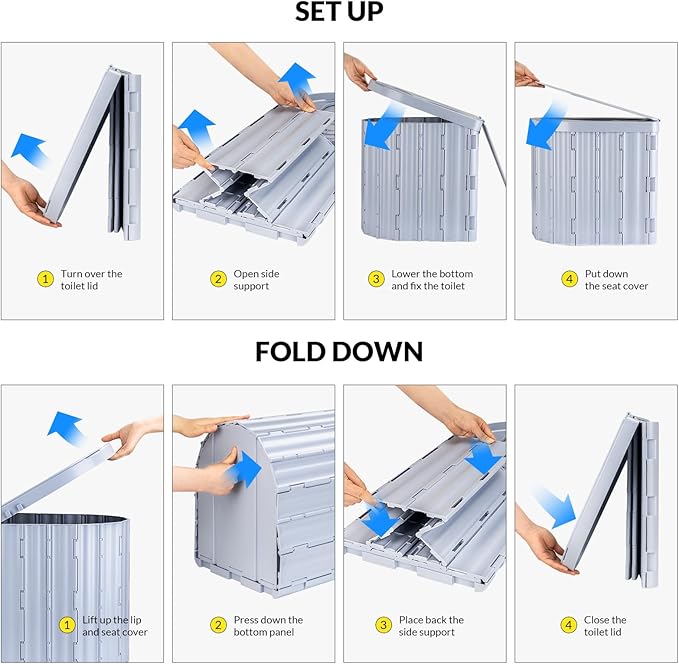 SET UP

1 Turn over the toilet lid

2 Open side support

3 Lower the bottom and fix the toilet

4 Put down the seat cover

FOLD DOWN

1 Lift up the lip and seat cover

2 Press down the bottom panel

3 Place back the side support

4 Close the toilet lid