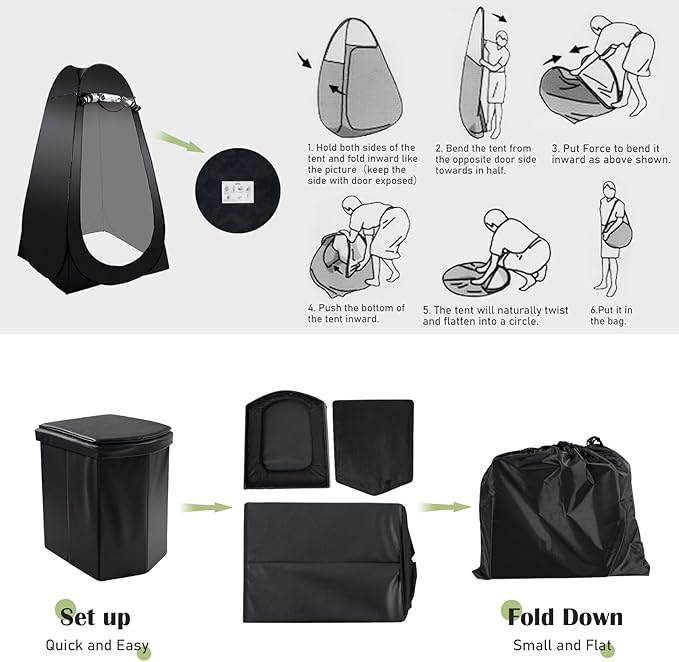 1. Hold both sides of the tent and fold inward like the picture（keep the side with door exposed)

2. Bend the tent from the opposite door side towards in half.

3. Put Force to bend it inward as above shown.

4. Push the bottom of the tent inward.

5. The tent will naturally twist and flatten into a circle.

6.Put it in the bag.

Set up
Quick and Easy

Fold Down
Small and Flat