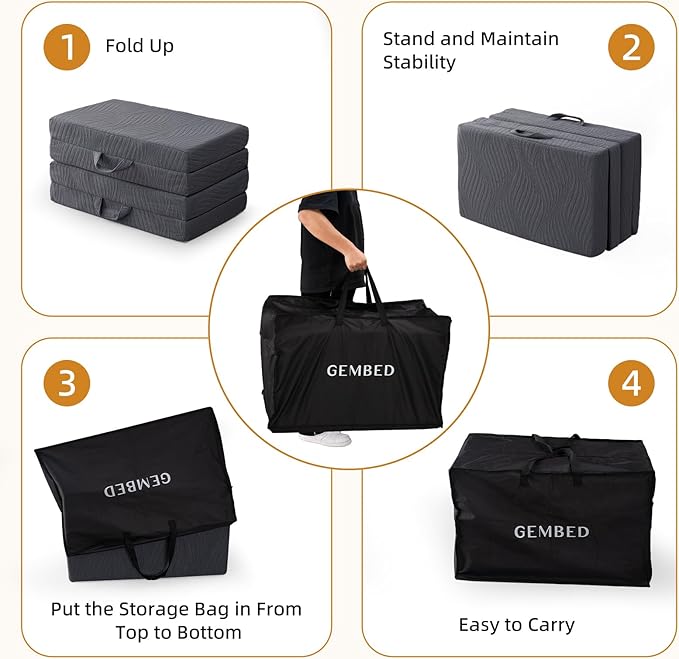 1 Fold Up

Stand and Maintain Stability 2

GEMBED

3

GEMBED

Put the Storage Bag in From Top to Bottom

4

GEMBED

Easy to Carry