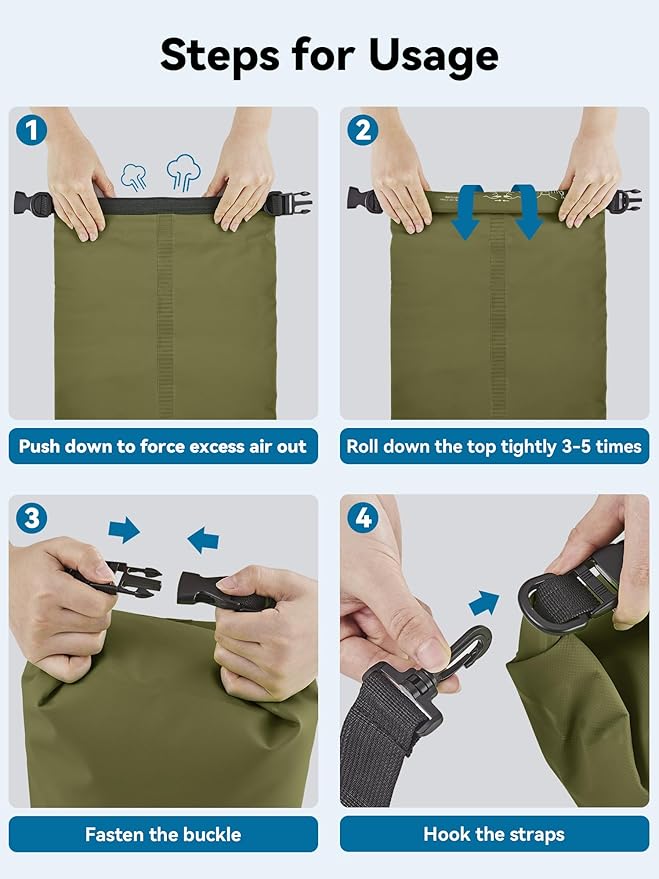 Steps for Usage

1

Push down to force excess air out

2

Roll down the top tightly 3-5 times

3

Fasten the buckle

4

Hook the straps