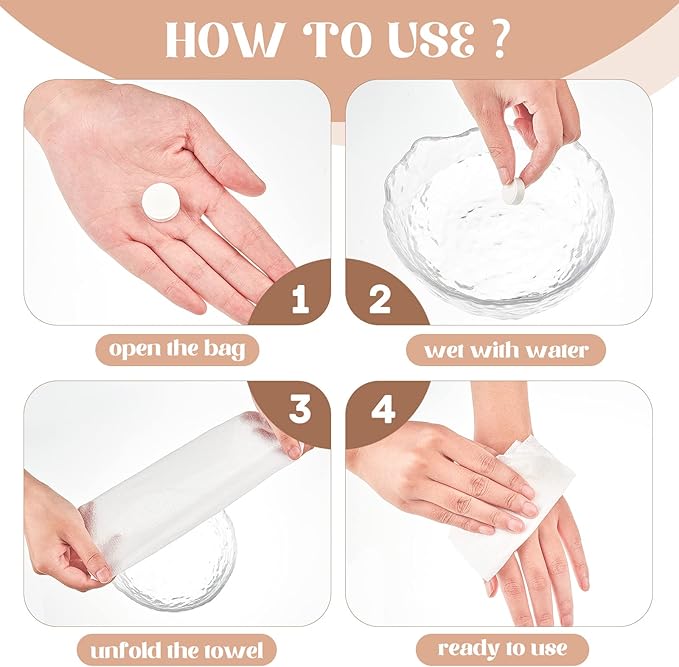 HOW TO USE ?

1

open the bag

2

wet with water

3

unfold the towel

4

ready to use